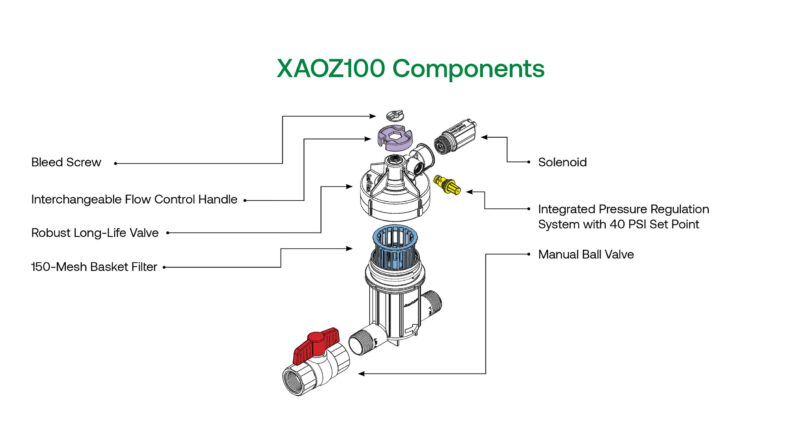 XAOZ100 Components

Bleed Screw

Interchangeable Flow Control Handle

Robust Long-Life Valve

150-Mesh Basket Filter

Solenoid

Integrated Pressure Regulation System with 40 PSI Set Point

Manual Ball Valve